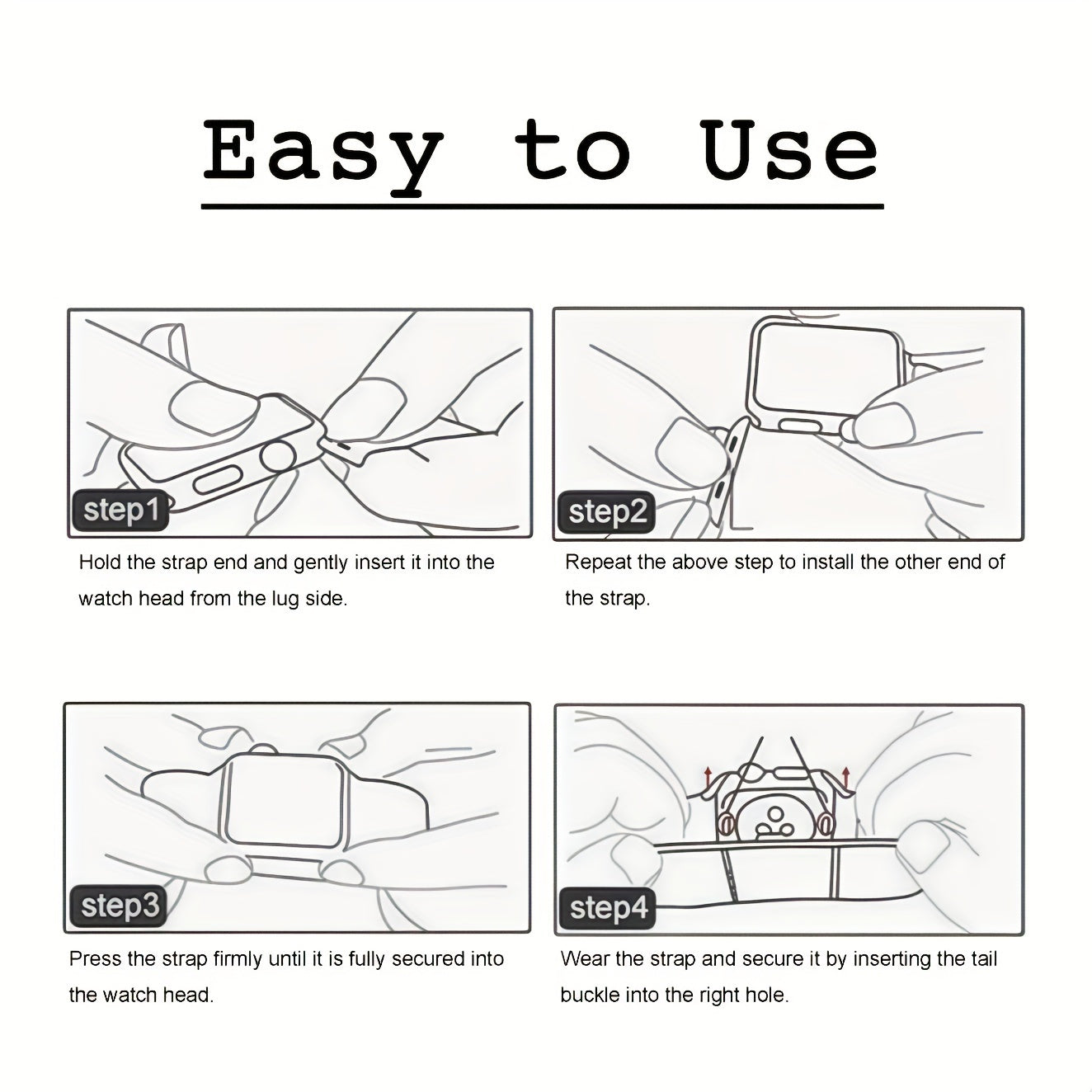 Easy to Use

step1

Hold the strap end and gently insert it into the watch head from the lug side.

step2

Repeat the above step to install the other end of the strap.

step3

Press the strap firmly until it is fully secured into the watch head.

step4

Wear the strap and secure it by inserting the tail buckle into the right hole.